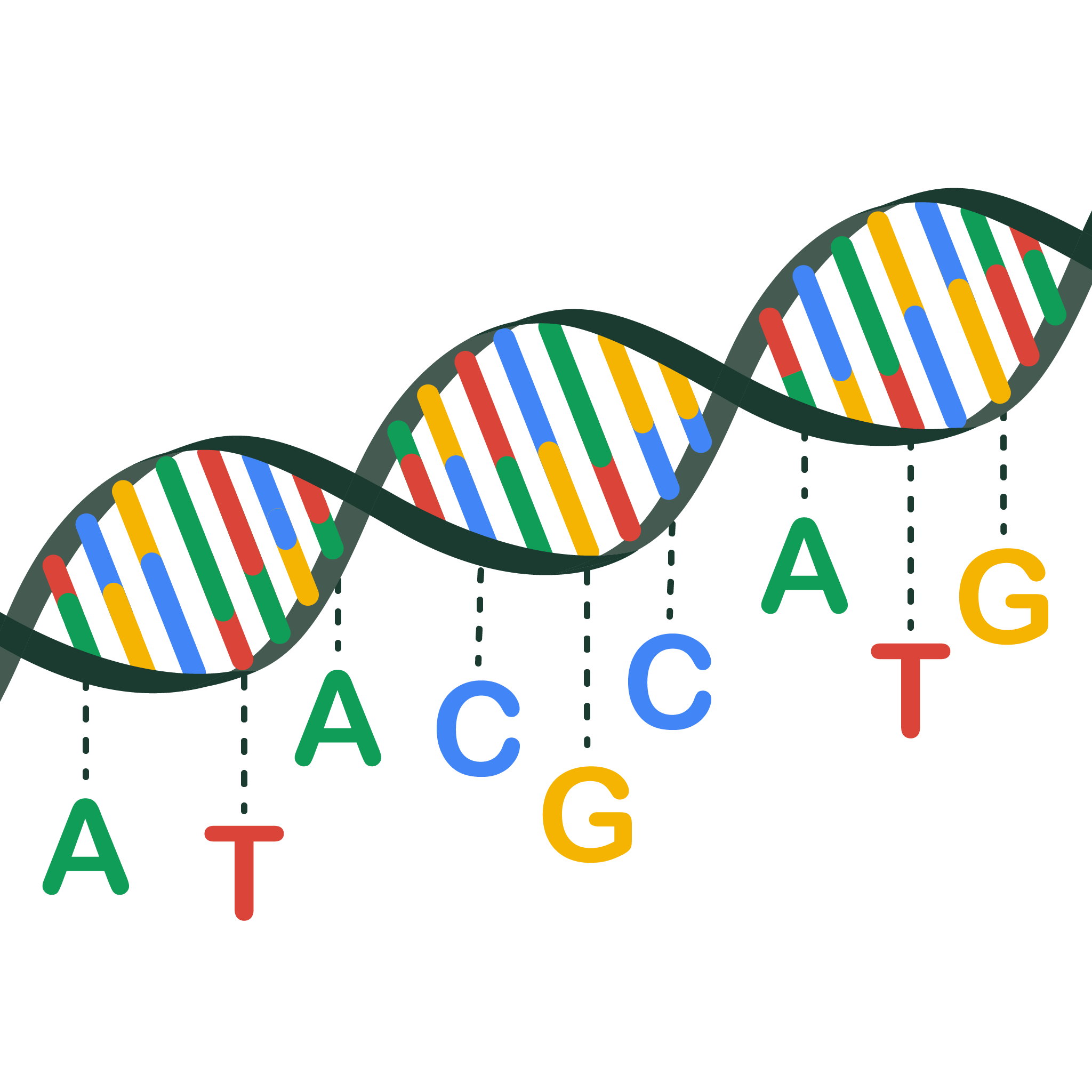 A T A C G C A T G